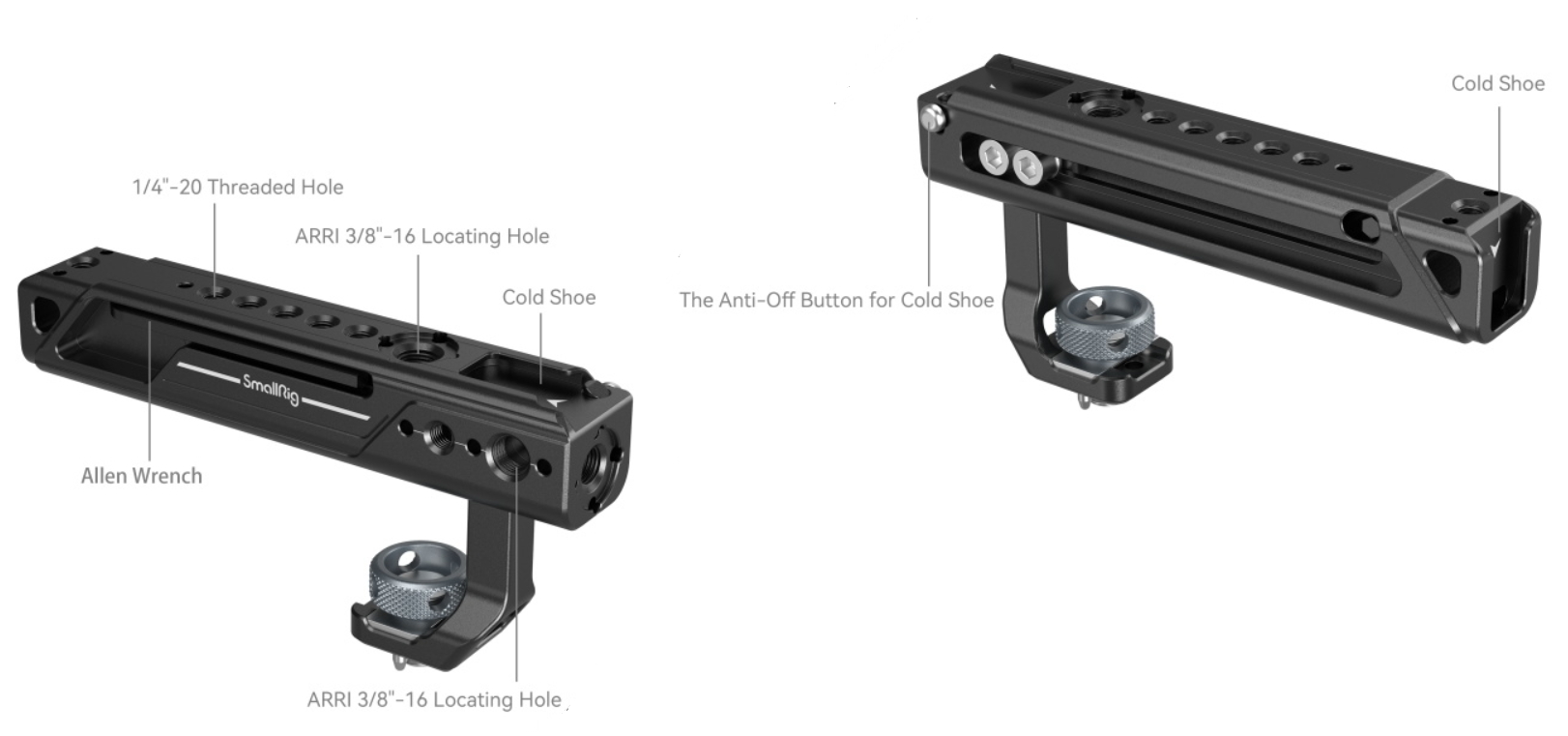 1/4"-20 Threaded Hole

ARRI 3/8"-16 Locating Hole

Cold Shoe

SmallRig

Allen Wrench

ARRI 3/8"-16 Locating Hole

Cold Shoe

The Anti-Off Button for Cold Shoe